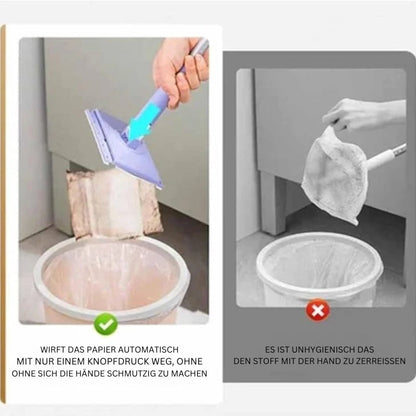 WIRFT DAS PAPIER AUTOMATISCH MIT NUR EINEM KNOPFDRUCK WEG, OHNE OHNE SICH DIE HÄNDE SCHMUTZIG ZU MACHEN

ES IST UNHYGIENISCH DAS DEN STOFF MIT DER HAND ZU ZERREISSEN